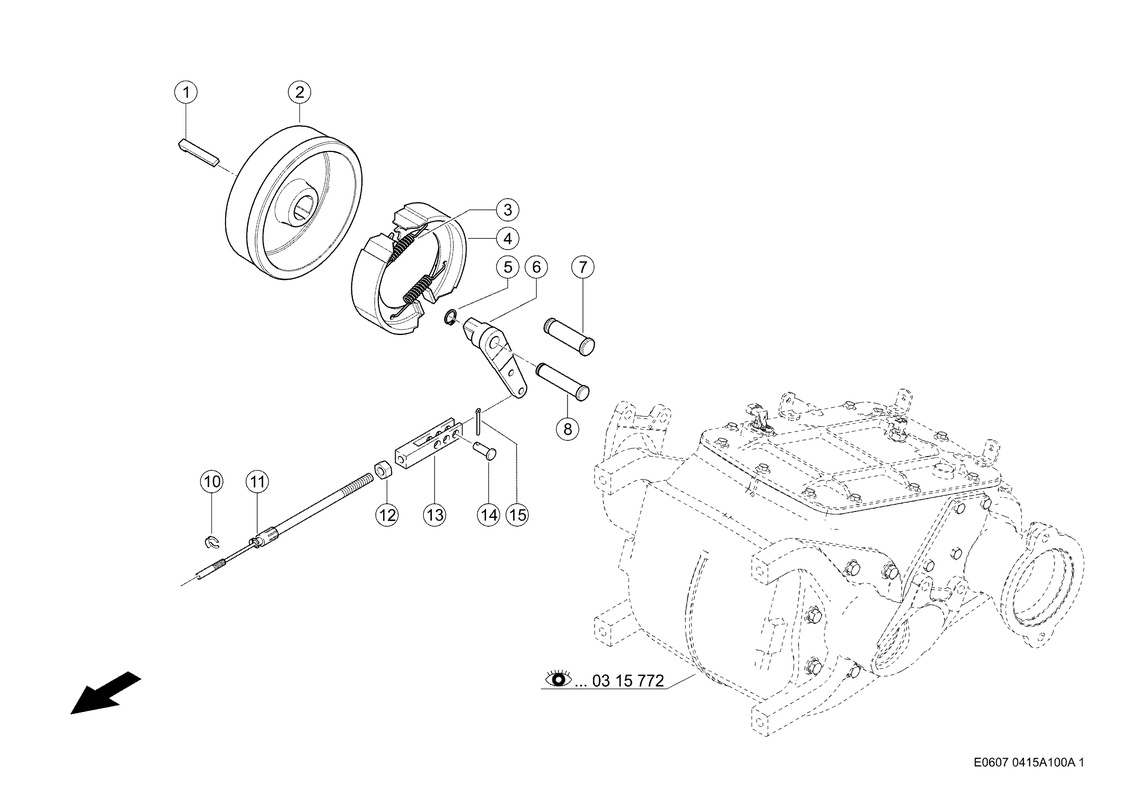 1
2
3
4
5
6
7
8
10
11
12
13
14
15
... 03 15 772
E0607 0415A100A 1