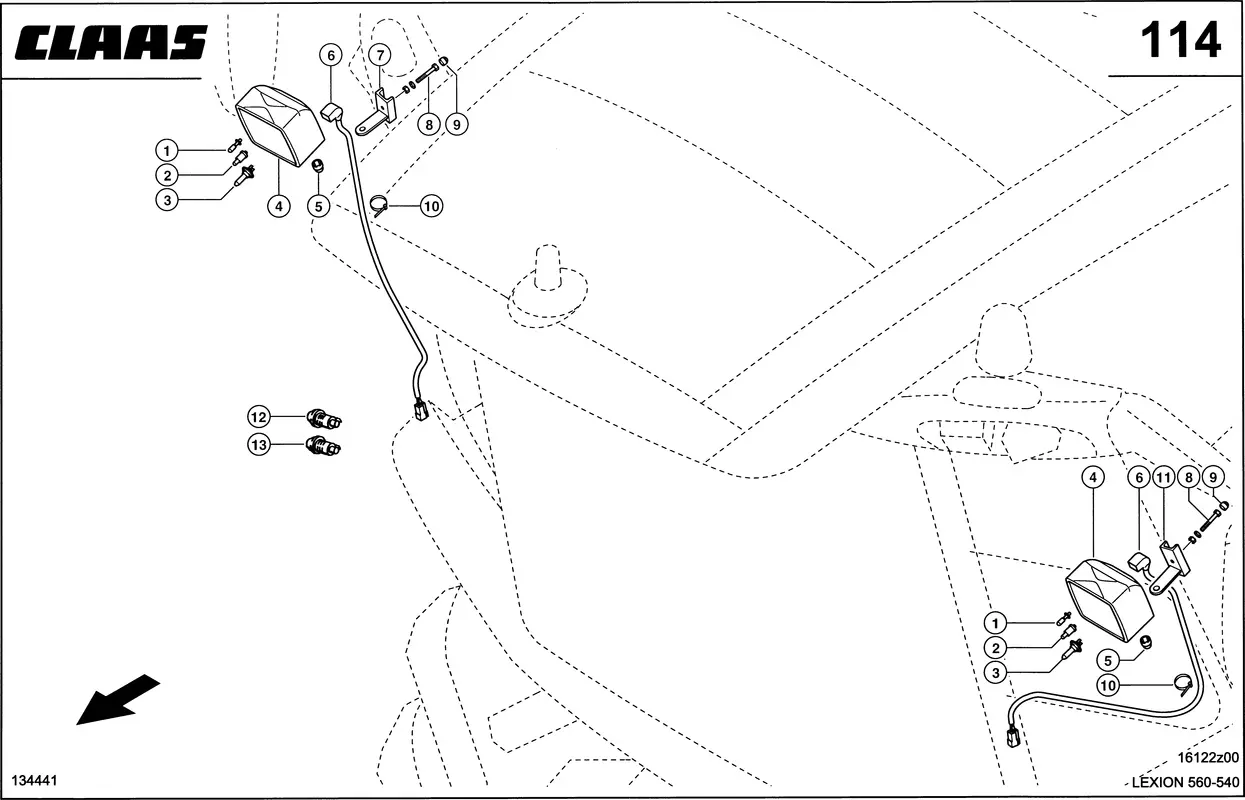 CLAAS

114

6
7
8
9
1
2
3
4
5
10
12
13

4
6
11
8
9
1
2
3
5
10

134441

16122z00
LEXION 560-540